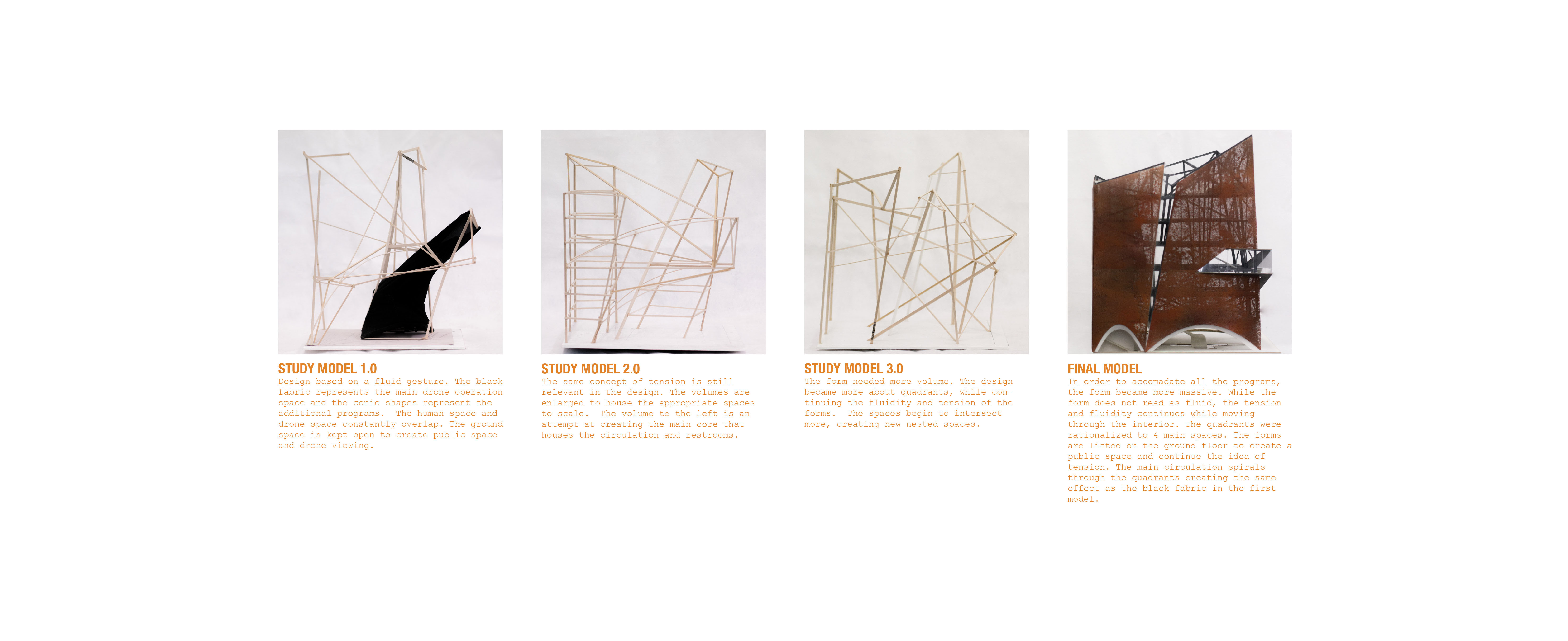 STUDY MODEL 1.0
Design based on a fluid gesture. The black fabric represents the main drone operation space and the conic shapes represent the additional programs. The human space and drone space constantly overlap. The ground space is kept open to create public space and drone viewing.

STUDY MODEL 2.0
The same concept of tension is still relevant in the design. The volumes are enlarged to house the appropriate spaces to scale. The volume to the left is an attempt at creating the main core that houses the circulation and restrooms.

STUDY MODEL 3.0
The form needed more volume. The design became more about quadrants, while continuing the fluidity and tension of the forms. The spaces begin to intersect more, creating new nested spaces.

FINAL MODEL
In order to accomadate all the programs, the form became more massive. While the form does not read as fluid, the tension and fluidity continues while moving through the interior. The quadrants were rationalized to 4 main spaces. The forms are lifted on the ground floor to create a public space and continue the idea of tension. The main circulation spirals through the quadrants creating the same effect as the black fabric in the first model.